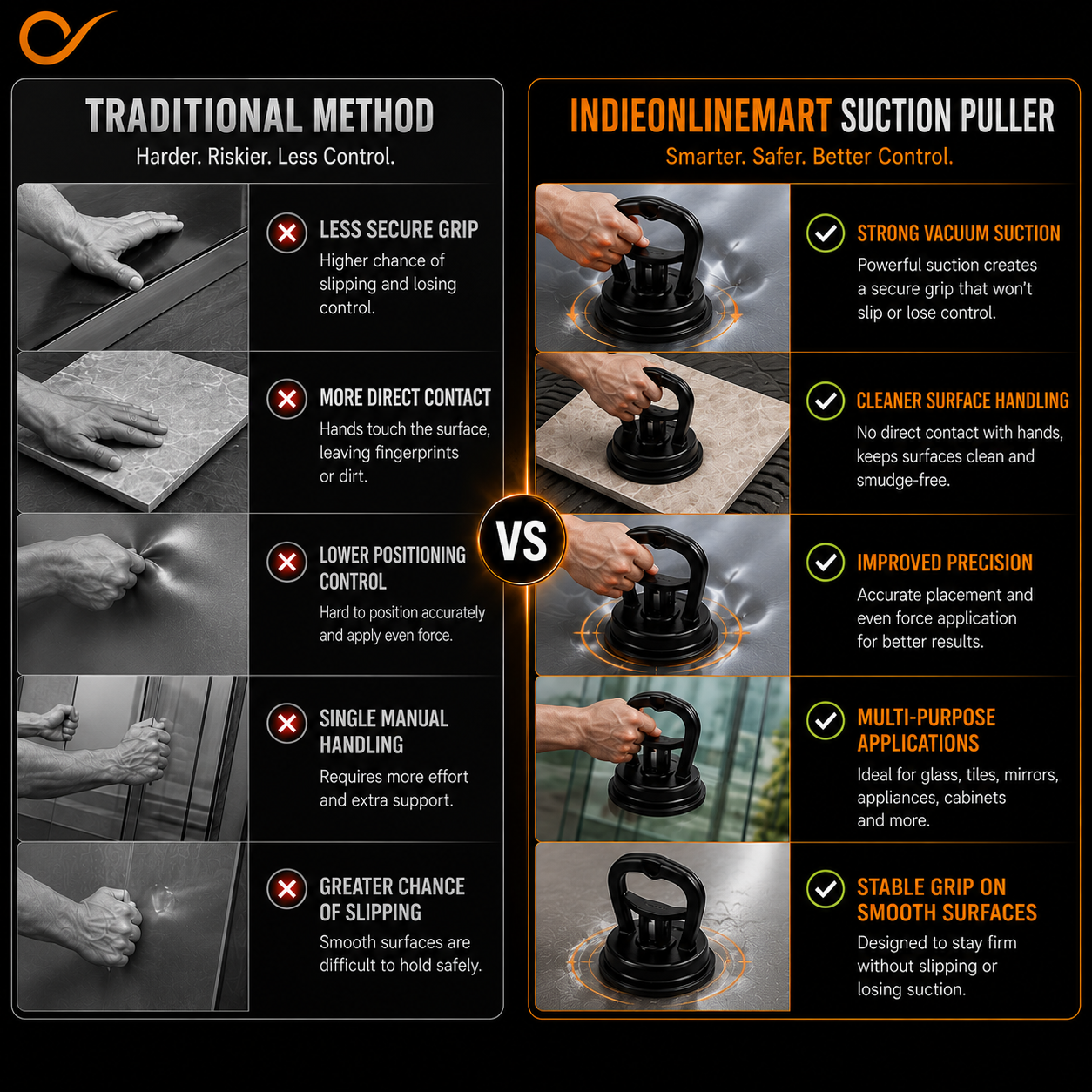 TRADITIONAL METHOD
Harder. Riskier. Less Control.

LESS SECURE GRIP
Higher chance of slipping and losing control.

MORE DIRECT CONTACT
Hands touch the surface, leaving fingerprints or dirt.

LOWER POSITIONING CONTROL
Hard to position accurately and apply even force.

SINGLE MANUAL HANDLING
Requires more effort and extra support.

GREATER CHANCE OF SLIPPING
Smooth surfaces are difficult to hold safely.

VS

INDIEONLINEMART SUCTION PULLER
Smarter. Safer. Better Control.

STRONG VACUUM SUCTION
Powerful suction creates a secure grip that won't slip or lose control.

CLEANER SURFACE HANDLING
No direct contact with hands, keeps surfaces clean and smudge-free.

IMPROVED PRECISION
Accurate placement and even force application for better results.

MULTI-PURPOSE APPLICATIONS
Ideal for glass, tiles, mirrors, appliances, cabinets and more.

STABLE GRIP ON SMOOTH SURFACES
Designed to stay firm without slipping or losing suction.