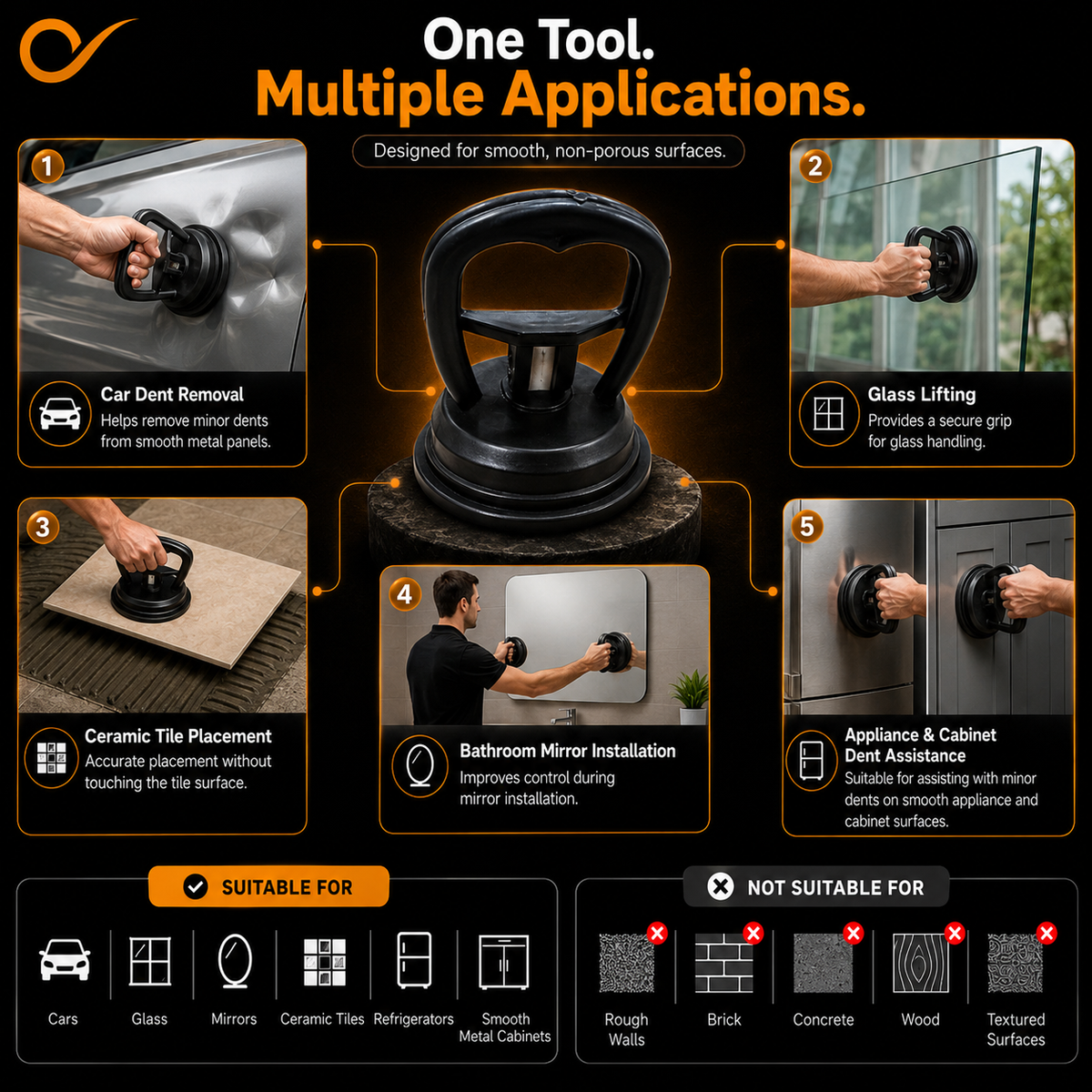 One Tool.
Multiple Applications.

Designed for smooth, non-porous surfaces.

1

Car Dent Removal
Helps remove minor dents from smooth metal panels.

2

Glass Lifting
Provides a secure grip for glass handling.

3

Ceramic Tile Placement
Accurate placement without touching the tile surface.

4

Bathroom Mirror Installation
Improves control during mirror installation.

5

Appliance & Cabinet Dent Assistance
Suitable for assisting with minor dents on smooth appliance and cabinet surfaces.

SUITABLE FOR

Cars
Glass
Mirrors
Ceramic Tiles
Refrigerators
Smooth Metal Cabinets

NOT SUITABLE FOR

Rough Walls
Brick
Concrete
Wood
Textured Surfaces