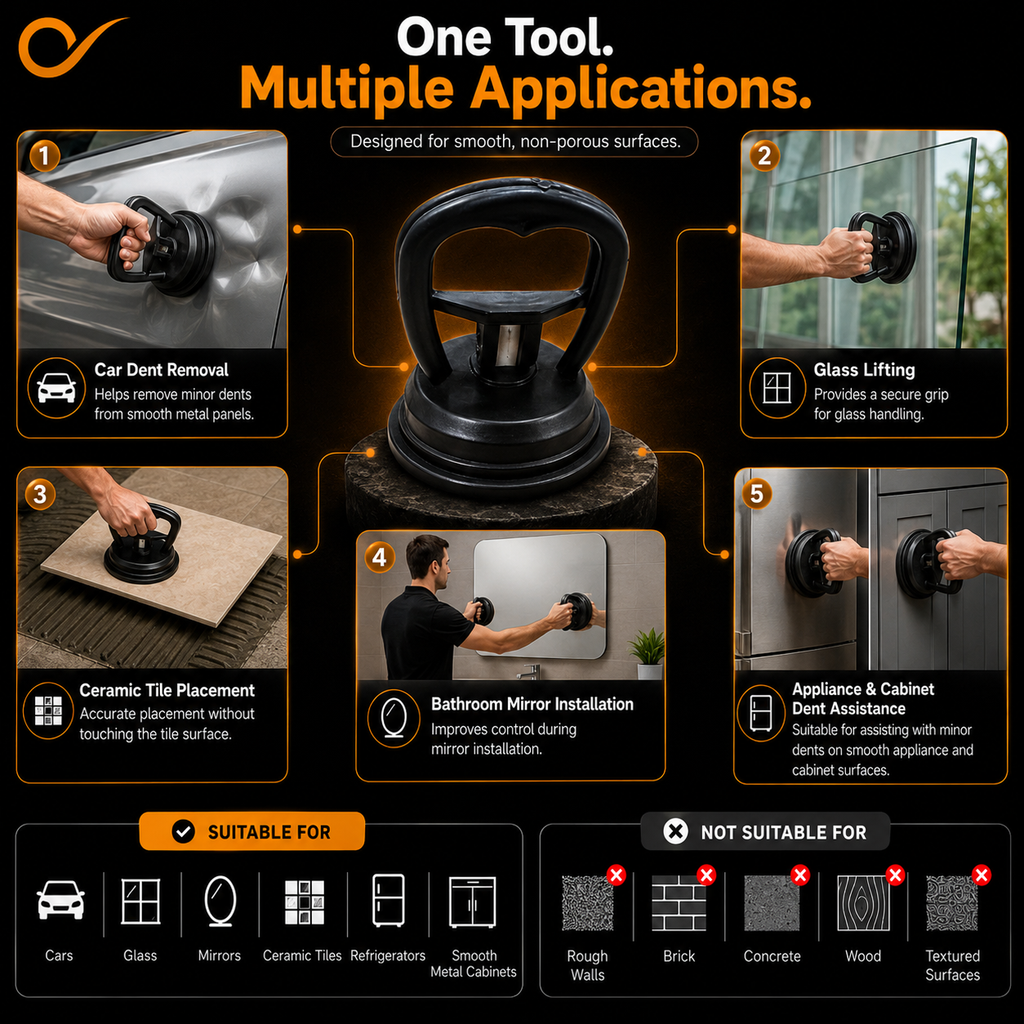 One Tool.
Multiple Applications.

Designed for smooth, non-porous surfaces.

1
Car Dent Removal
Helps remove minor dents from smooth metal panels.

2
Glass Lifting
Provides a secure grip for glass handling.

3
Ceramic Tile Placement
Accurate placement without touching the tile surface.

4
Bathroom Mirror Installation
Improves control during mirror installation.

5
Appliance & Cabinet Dent Assistance
Suitable for assisting with minor dents on smooth appliance and cabinet surfaces.

SUITABLE FOR
Cars
Glass
Mirrors
Ceramic Tiles
Refrigerators
Smooth Metal Cabinets

NOT SUITABLE FOR
Rough Walls
Brick
Concrete
Wood
Textured Surfaces