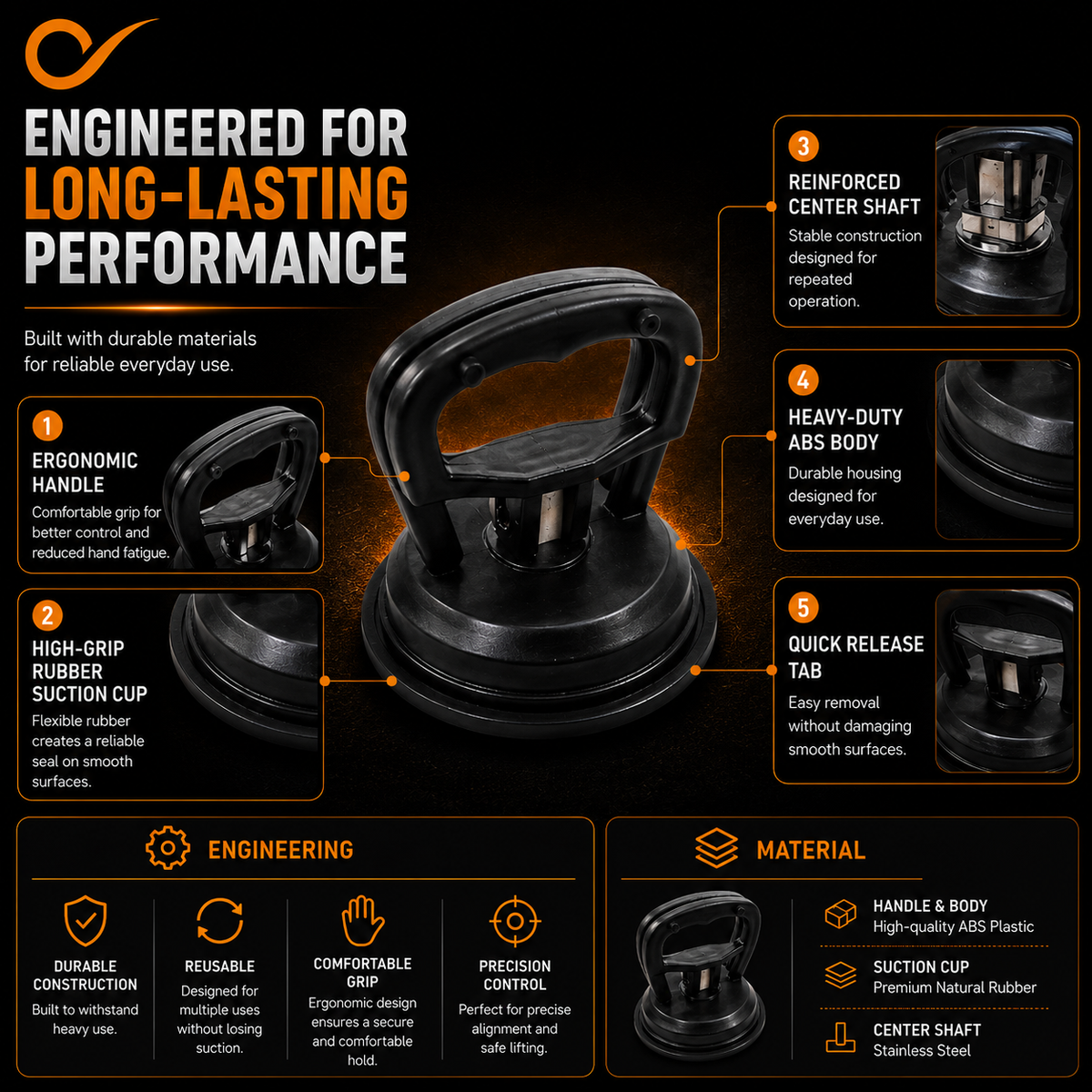 ENGINEERED FOR LONG-LASTING PERFORMANCE

Built with durable materials for reliable everyday use.

1
ERGONOMIC HANDLE
Comfortable grip for better control and reduced hand fatigue.

2
HIGH-GRIP RUBBER SUCTION CUP
Flexible rubber creates a reliable seal on smooth surfaces.

3
REINFORCED CENTER SHAFT
Stable construction designed for repeated operation.

4
HEAVY-DUTY ABS BODY
Durable housing designed for everyday use.

5
QUICK RELEASE TAB
Easy removal without damaging smooth surfaces.

ENGINEERING

DURABLE CONSTRUCTION
Built to withstand heavy use.

REUSABLE
Designed for multiple uses without losing suction.

COMFORTABLE GRIP
Ergonomic design ensures a secure and comfortable hold.

PRECISION CONTROL
Perfect for precise alignment and safe lifting.

MATERIAL

HANDLE & BODY
High-quality ABS Plastic

SUCTION CUP
Premium Natural Rubber

CENTER SHAFT
Stainless Steel